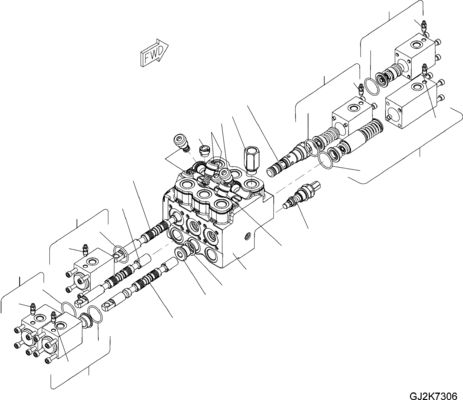 FWD

GJ2K7306